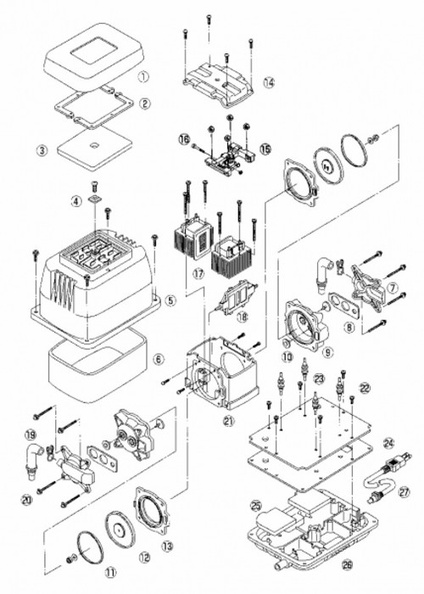 ①
②
③
④
⑤
⑥
⑦
⑧
⑨
⑩
⑪
⑫
⑬
⑭
⑮
⑯
⑰
⑱
⑲
⑳
㉑
㉒
㉓
㉔
㉕
㉖
㉗